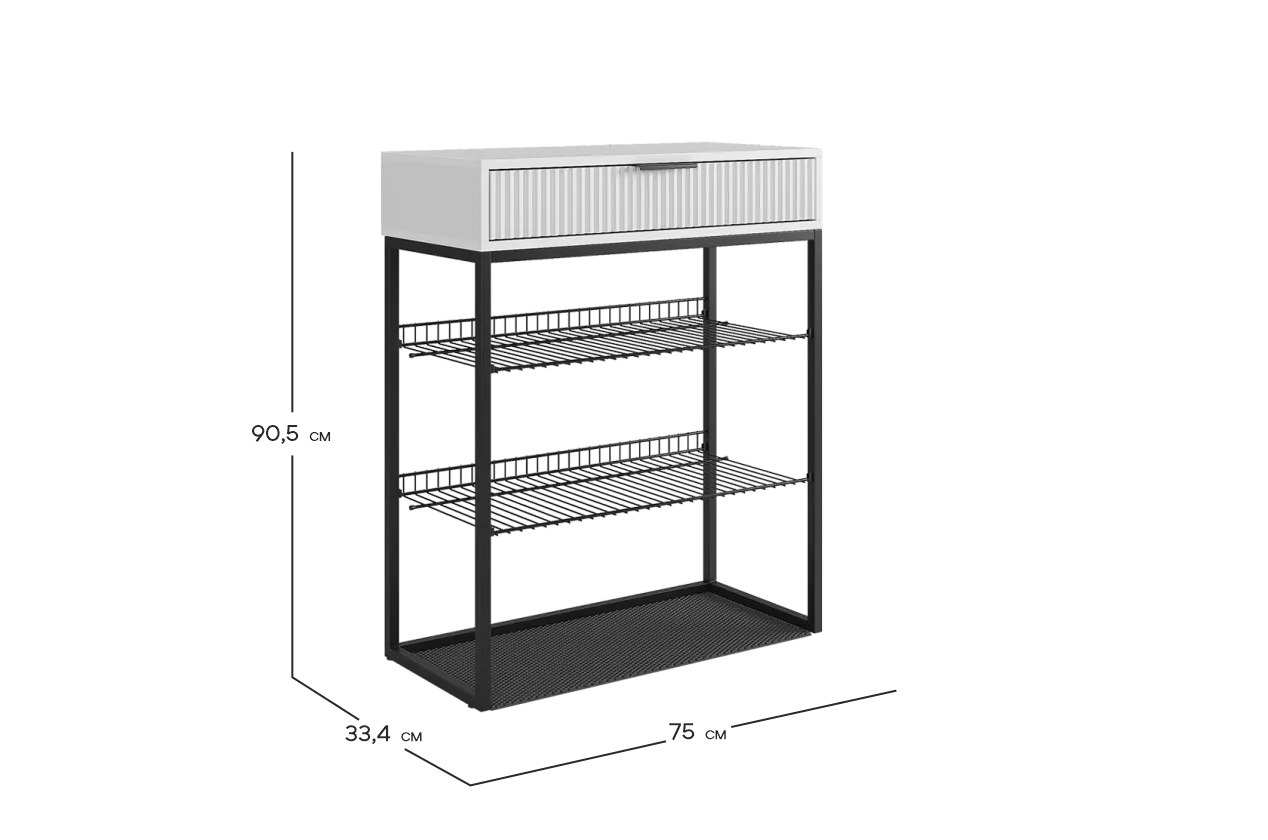 90,5 см

33,4 см

75 см